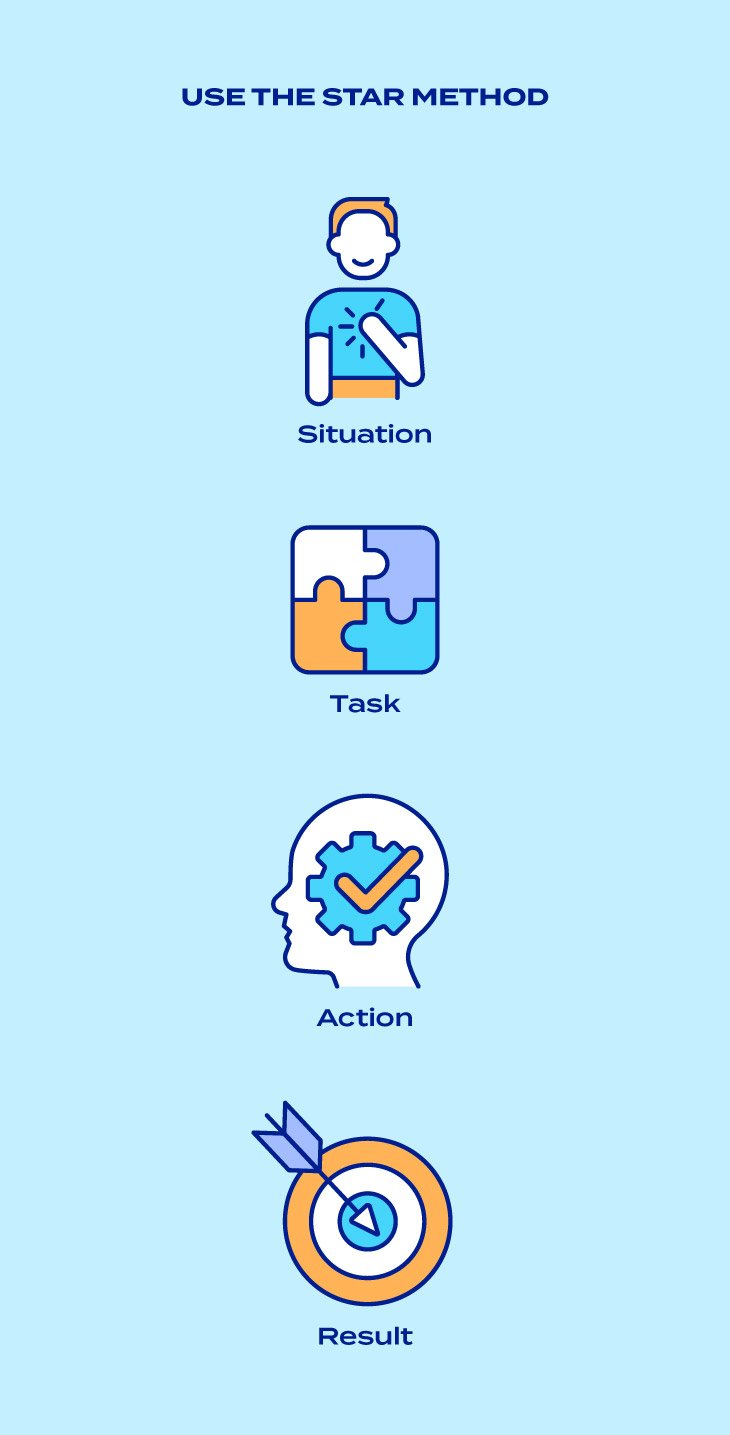 USE THE STAR METHOD

Situation

Task

Action

Result